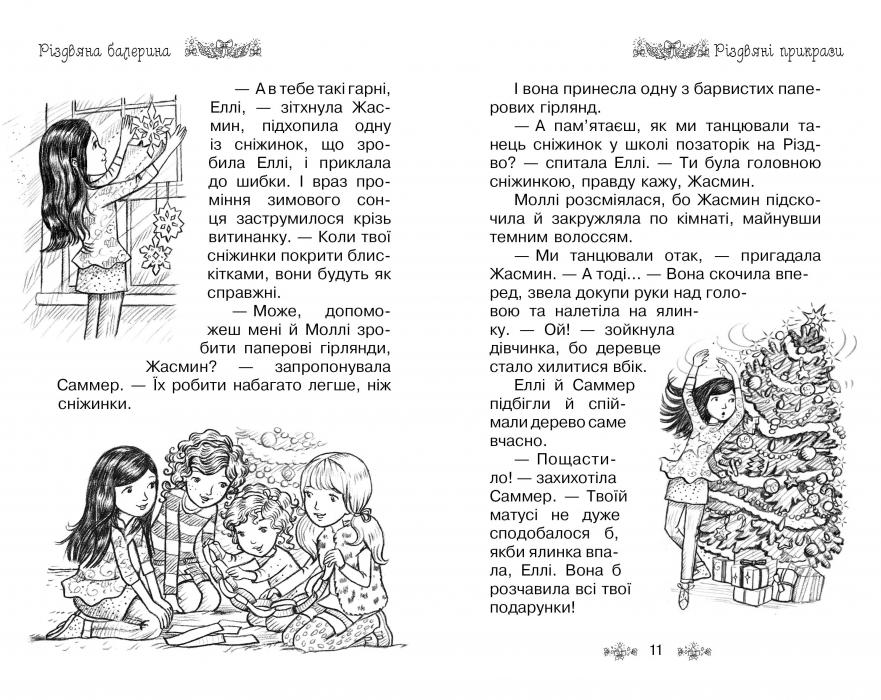 Різдвяна балерина

— А в тебе такі гарні, Еллі, — зітхнула Жасмин, підхопила одну із сніжинок, що зробила Еллі, і приклала до шибки. І враз проміння зимового сонця заструмилося крізь витинанку. — Коли твої сніжинки покрити блискітками, вони будуть як справжні.

— Може, допоможеш мені й Моллі зробити паперові гірлянди, Жасмин? — запропонувала Саммер. — Їх робити набагато легше, ніж сніжинки.

Різдвяні прикраси

І вона принесла одну з барвистих паперових гірлянд.

— А пам'ятаєш, як ми танцювали танець сніжинок у школі позаторік на Різдво? — спитала Еллі. — Ти була головною сніжинкою, правду кажу, Жасмин.

Моллі розсміялася, бо Жасмин підскочила й закружляла по кімнаті, майнувши темним волоссям.

— Ми танцювали отак, — пригадала Жасмин. — А тоді... — Вона скочила вперед, звела докупи руки над головою та налетіла на ялинку. — Ой! — зойкнула дівчинка, бо деревце стало хилитися вбік.

Еллі й Саммер підбігли й спіймали дерево саме вчасно.

— Пощастило! — захихотіла Саммер. — Твоїй матусі не дуже сподобалося б, якби ялинка впала, Еллі. Вона б розчавила всі твої подарунки!

11