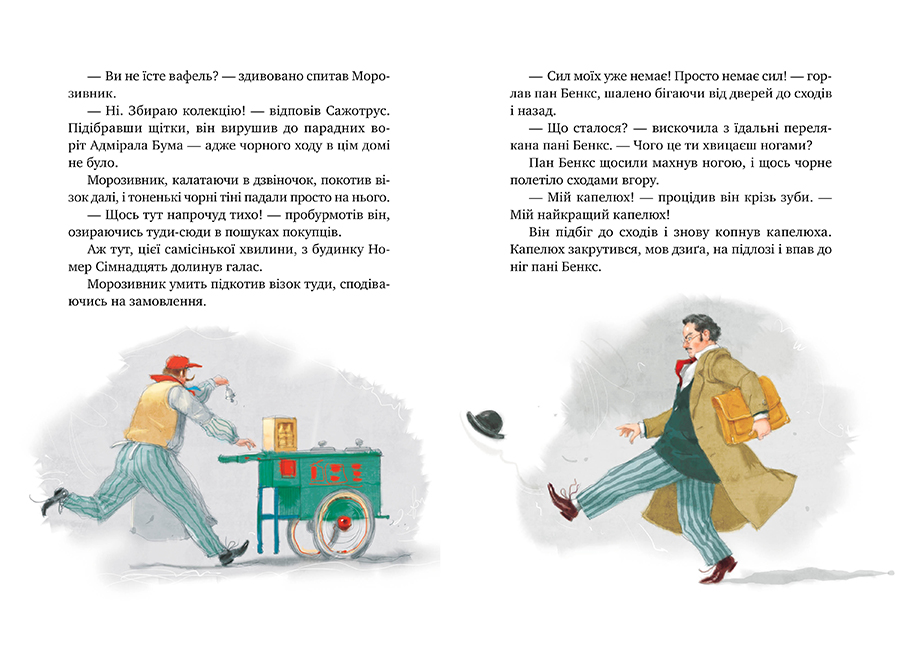 — Ви не їсте вафель? — здивовано спитав Морозивник.

— Ні. Збираю колекцію! — відповів Сажотрус. Підібравши щітки, він вирушив до парадних воріт Адмірала Бума — адже чорного ходу в цім домі не було.

Морозивник, калатаючи в дзвіночок, покотив візок далі, і тоненькі чорні тіні падали просто на нього.

— Щось тут напрочуд тихо! — пробурмотів він, озираючись туди-сюди в пошуках покупців.

Аж тут, цієї самісінької хвилини, з будинку Номер Сімнадцять долинув галас.

Морозивник умить підкотив візок туди, сподіваючись на замовлення.

— Сил моїх уже немає! Просто немає сил! — горлав пан Бенкс, шалено бігаючи від дверей до сходів і назад.

— Що сталося? — вискочила з їдальні перелякана пані Бенкс. — Чого це ти хвицаєш ногами?

Пан Бенкс щосили махнув ногою, і щось чорне полетіло сходами вгору.

— Мій капелюх! — процідив він крізь зуби. — Мій найкращий капелюх!

Він підбіг до сходів і знову копнув капелюха. Капелюх закрутився, мов дзиґа, на підлозі і впав до ніг пані Бенкс.